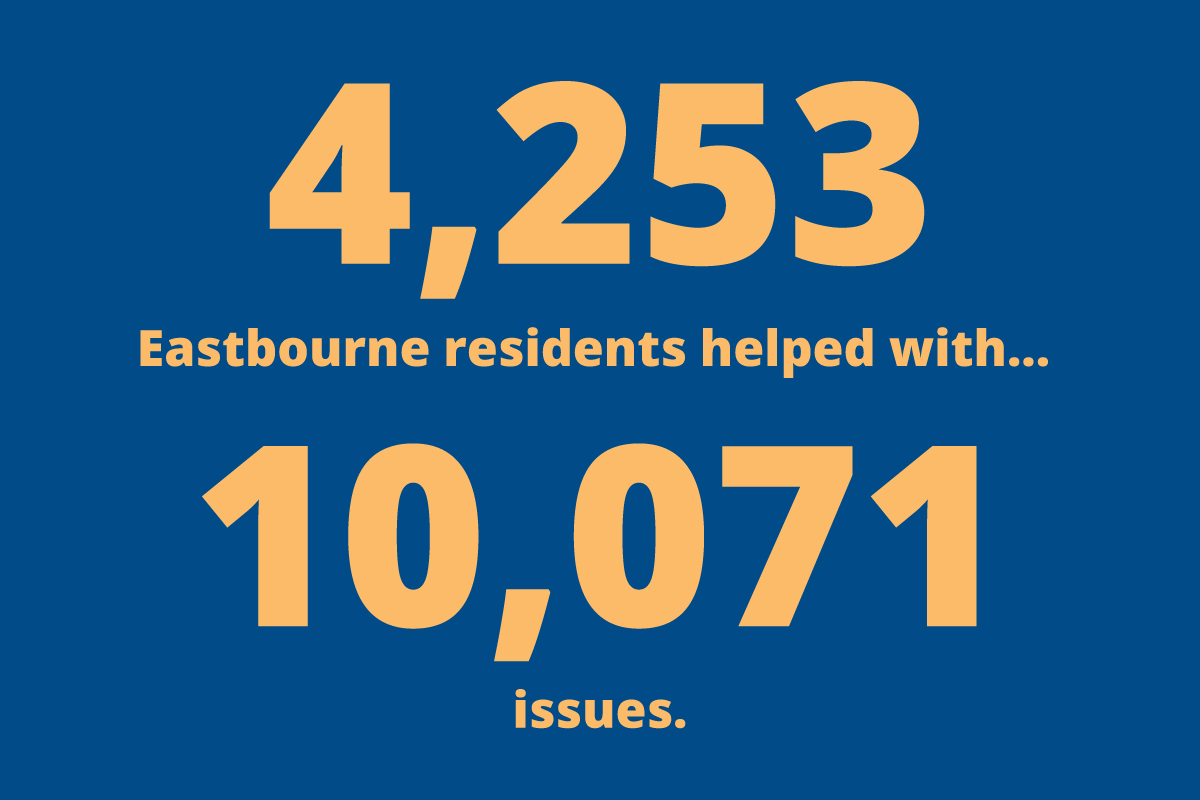 4,253

Eastbourne residents helped with...

10,071

issues.